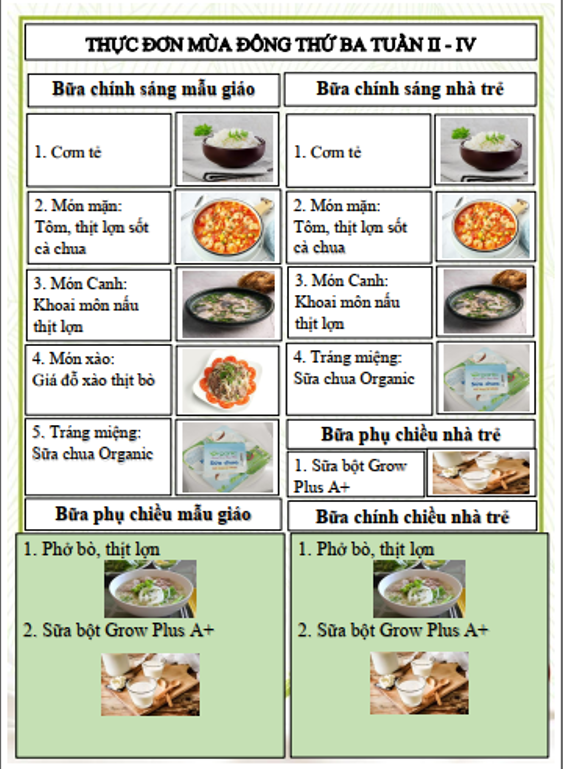 THỰC ĐƠN MÙA ĐÔNG THỨ BA TUẦN II - IV

Bữa chính sáng mẫu giáo

1. Cơm tẻ

2. Món mặn: Tôm, thịt lợn sốt cà chua

3. Món Canh: Khoai môn nấu thịt lợn

4. Món xào: Giá đỗ xào thịt bò

5. Tráng miệng: Sữa chua Organic

Bữa phụ chiều mẫu giáo

1. Phở bò, thịt lợn

2. Sữa bột Grow Plus A+

Bữa chính sáng nhà trẻ

1. Cơm tẻ

2. Món mặn: Tôm, thịt lợn sốt cà chua

3. Món Canh: Khoai môn nấu thịt lợn

4. Tráng miệng: Sữa chua Organic

Bữa phụ chiều nhà trẻ

1. Sữa bột Grow Plus A+

Bữa chính chiều nhà trẻ

1. Phở bò, thịt lợn

2. Sữa bột Grow Plus A+